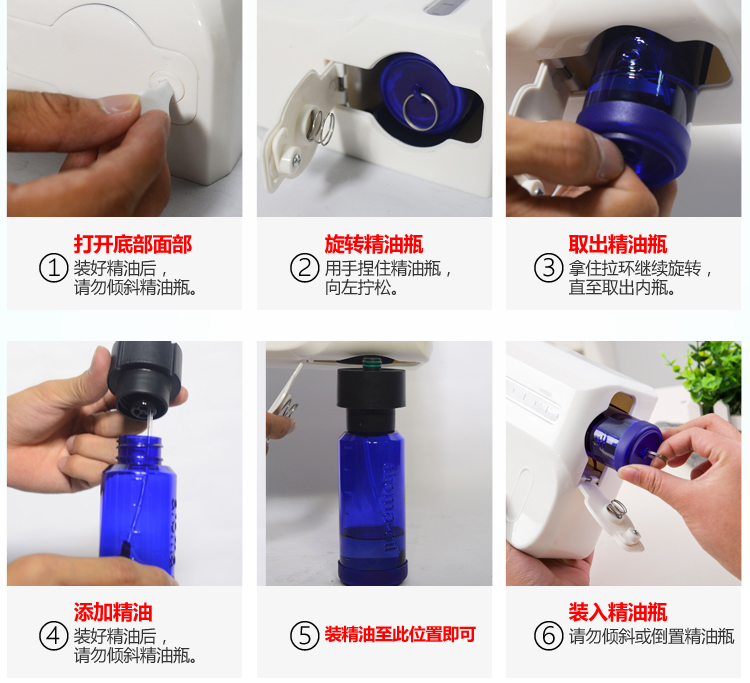 打开底部面部
① 装好精油后，请勿倾斜精油瓶。

旋转精油瓶
② 用手捏住精油瓶，向左拧松。

取出精油瓶
③ 拿住拉环继续旋转，直至取出内瓶。

添加精油
④ 装好精油后，请勿倾斜精油瓶。

⑤ 装精油至此位置即可

装入精油瓶
⑥ 请勿倾斜或倒置精油瓶