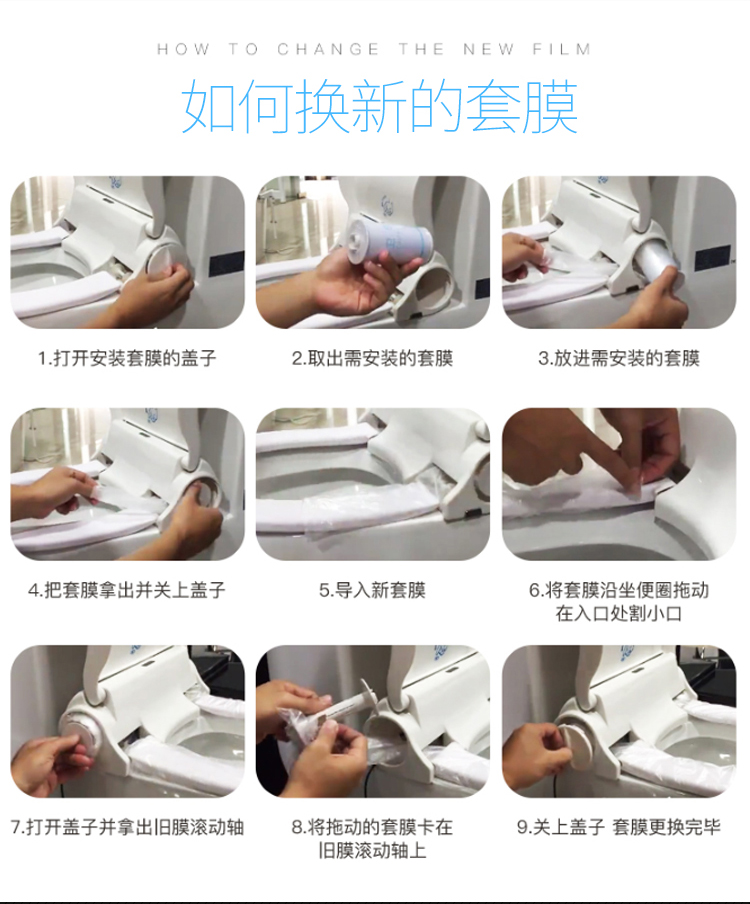 HOW TO CHANGE THE NEW FILM

如何换新的套膜

1.打开安装套膜的盖子

2.取出需安装的套膜

3.放进需安装的套膜

4.把套膜拿出并关上盖子

5.导入新套膜

6.将套膜沿坐便圈拖动在入口处割小口

7.打开盖子并拿出旧膜滚动轴

8.将拖动的套膜卡在旧膜滚动轴上

9.关上盖子 套膜更换完毕